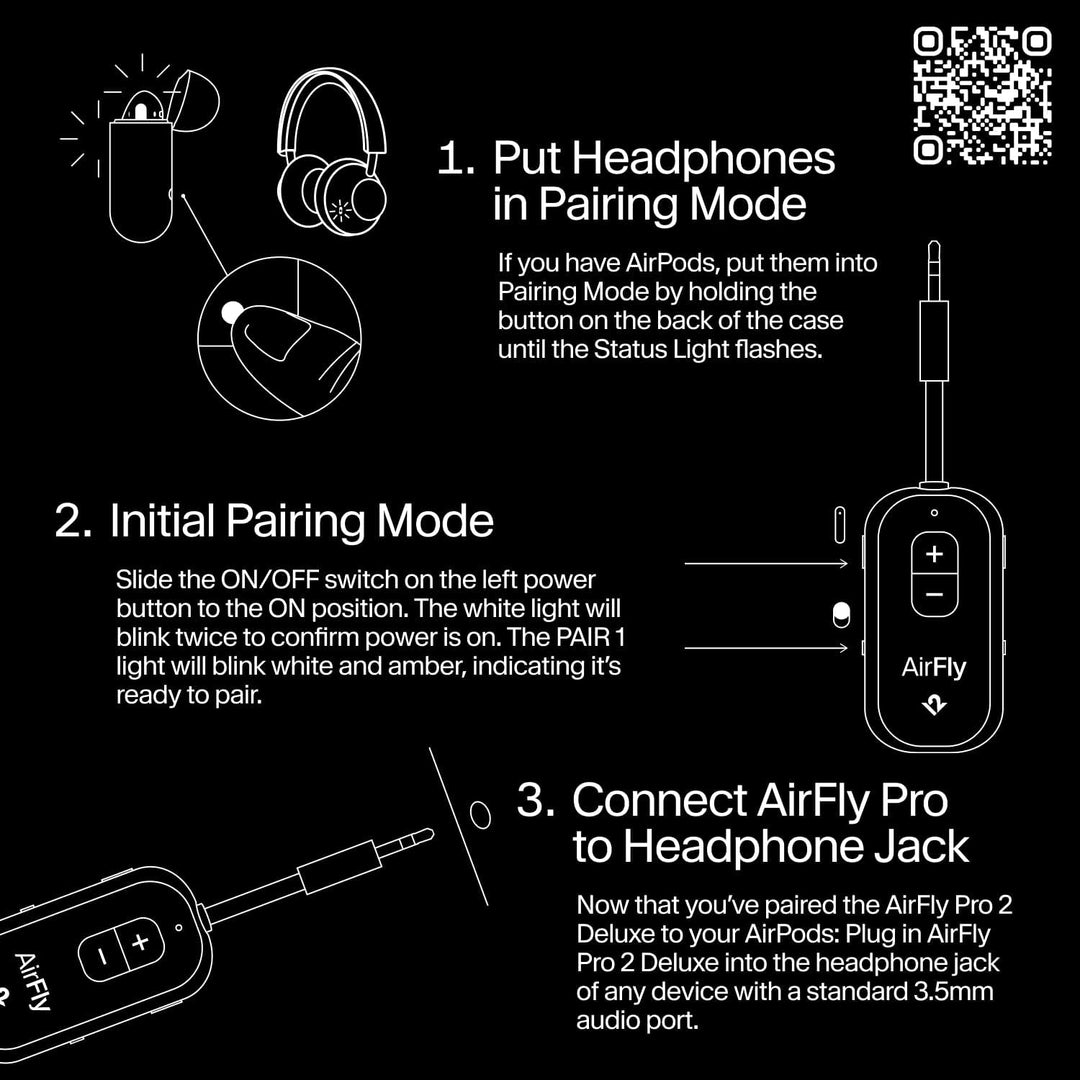 1. Put Headphones in Pairing Mode

If you have AirPods, put them into Pairing Mode by holding the button on the back of the case until the Status Light flashes.

2. Initial Pairing Mode

Slide the ON/OFF switch on the left power button to the ON position. The white light will blink twice to confirm power is on. The PAIR 1 light will blink white and amber, indicating it's ready to pair.

+
−
AirFly

3. Connect AirFly Pro to Headphone Jack

Now that you've paired the AirFly Pro 2 Deluxe to your AirPods: Plug in AirFly Pro 2 Deluxe into the headphone jack of any device with a standard 3.5mm audio port.

−
+
AirFly