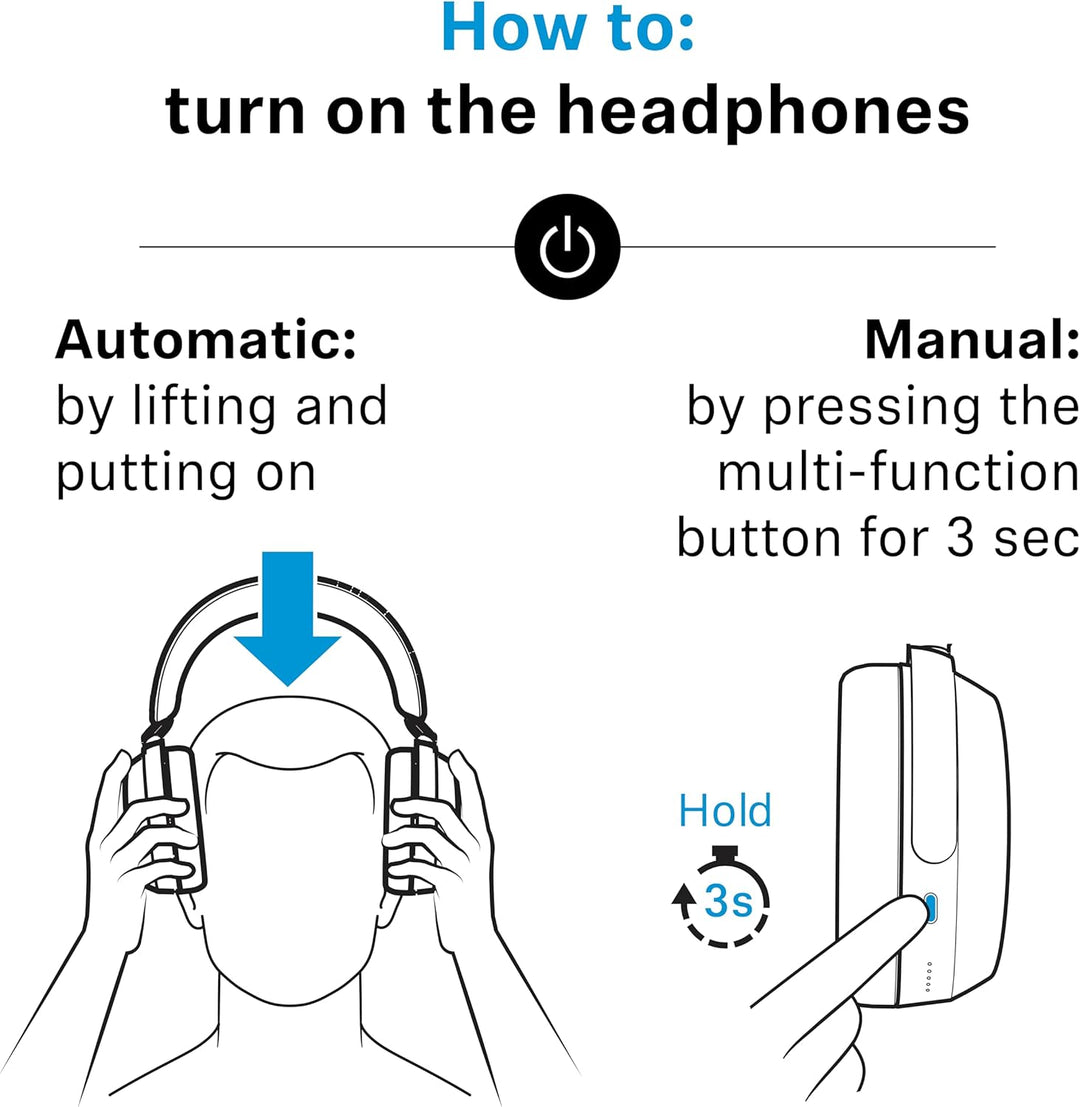 How to:
turn on the headphones

Automatic:
by lifting and putting on

Manual:
by pressing the multi-function button for 3 sec

Hold
3s